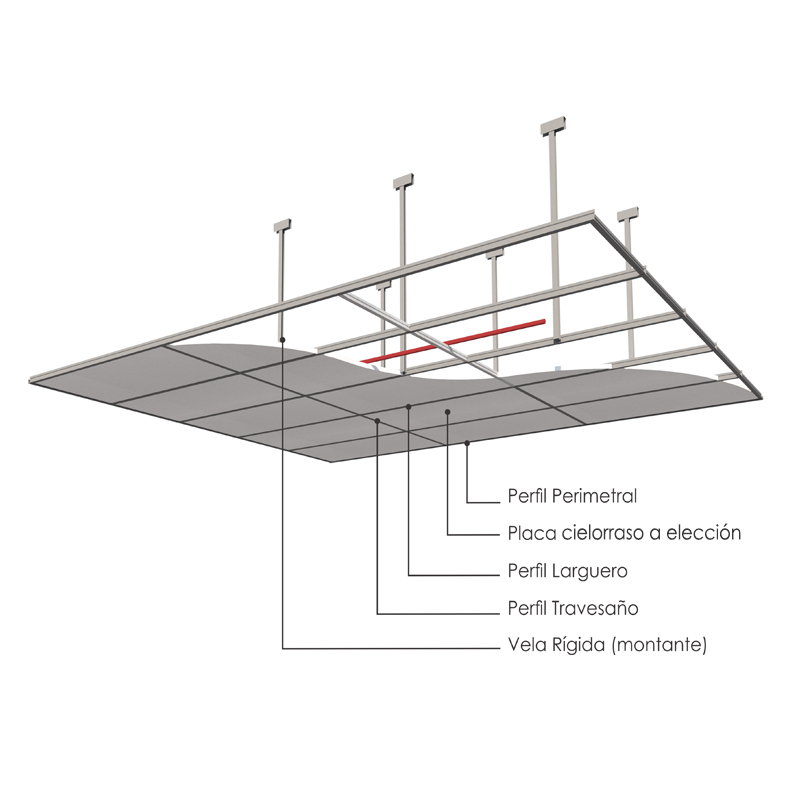 Perfil Perimetral

Placa cielorraso a elección

Perfil Larguero

Perfil Travesaño

Vela Rígida (montante)