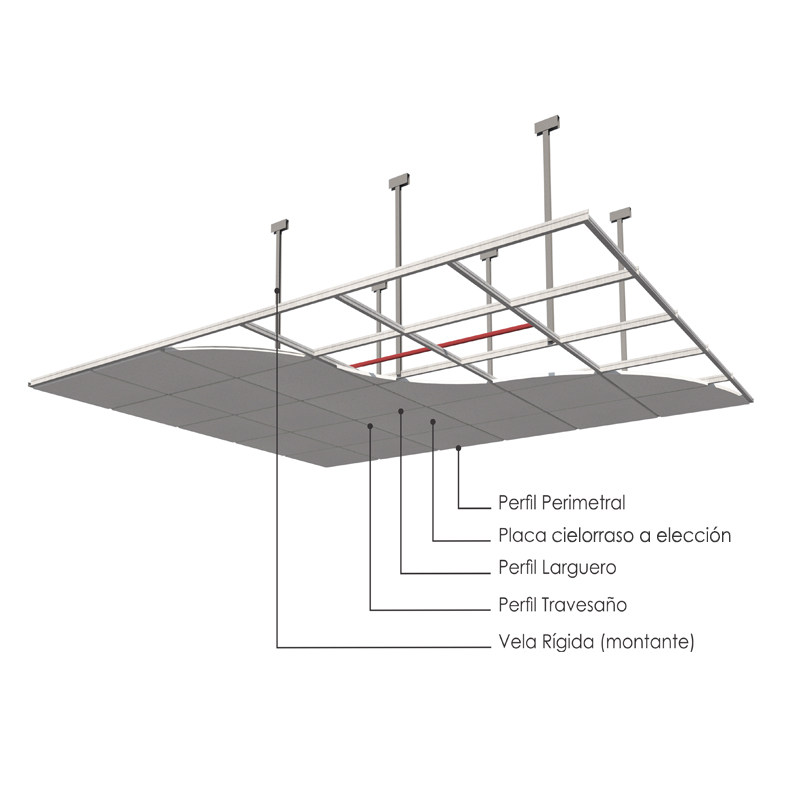 Perfil Perimetral
Placa cielorraso a elección
Perfil Larguero
Perfil Travesaño
Vela Rígida (montante)