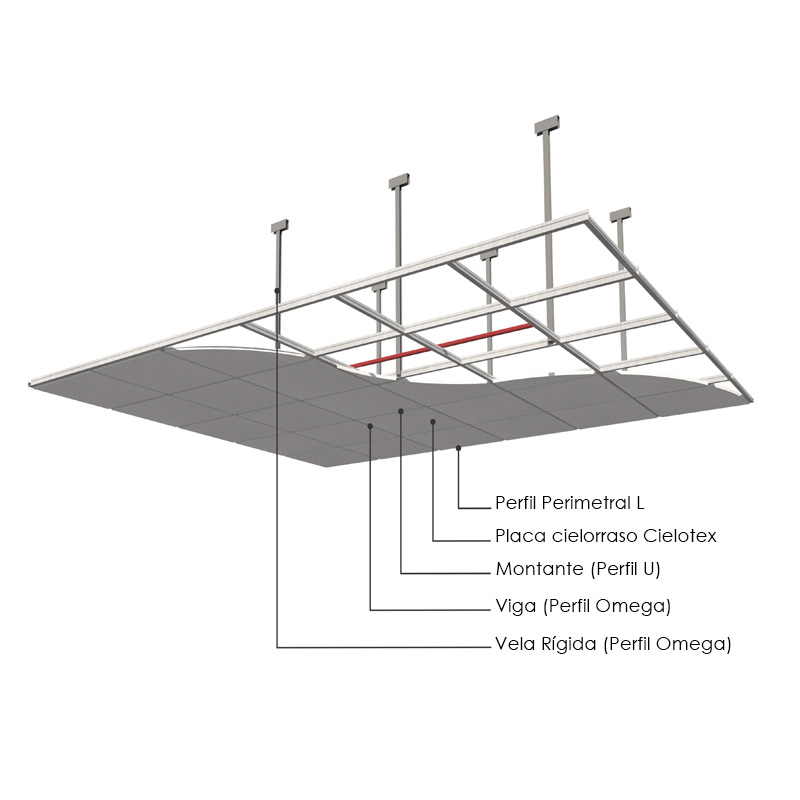 Perfil Perimetral L
Placa cielorraso Cielotex
Montante (Perfil U)
Viga (Perfil Omega)
Vela Rígida (Perfil Omega)