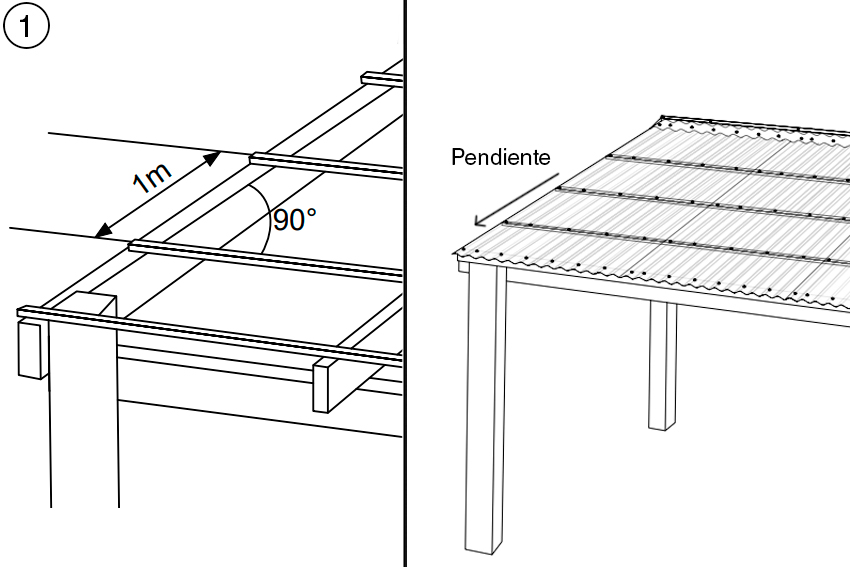 1

1m

90°

Pendiente